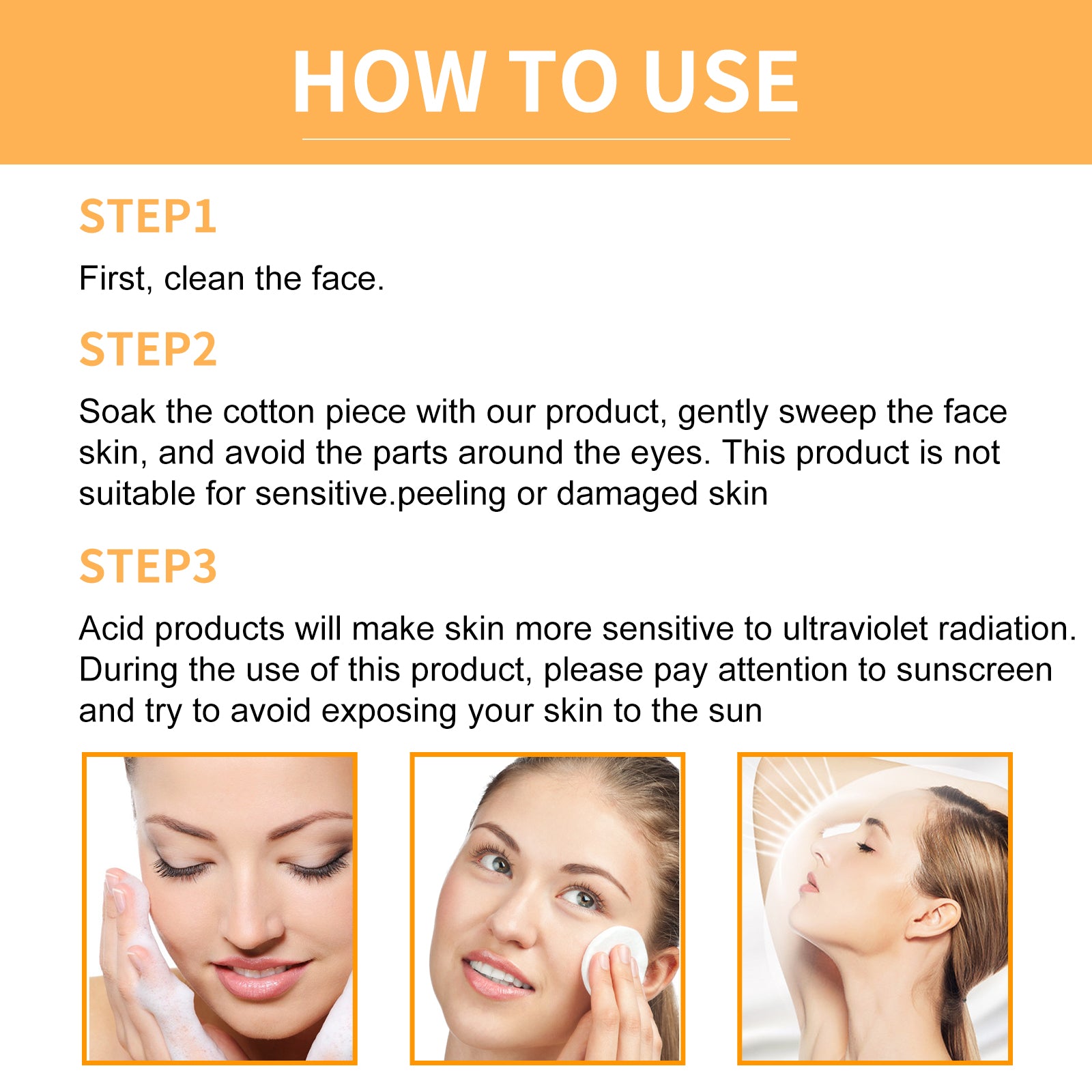 HOW TO USE

STEP1

First, clean the face.

STEP2

Soak the cotton piece with our product, gently sweep the face skin, and avoid the parts around the eyes. This product is not suitable for sensitive.peeling or damaged skin

STEP3

Acid products will make skin more sensitive to ultraviolet radiation. During the use of this product, please pay attention to sunscreen and try to avoid exposing your skin to the sun